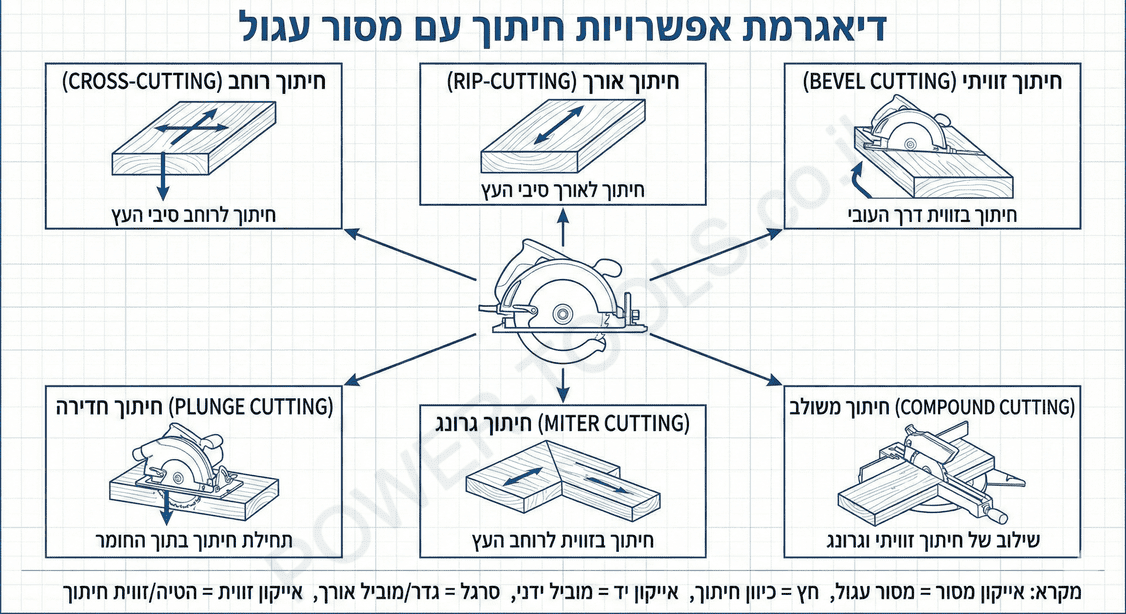 דיאגרמת אפשרויות חיתוך עם מסור עגול

חיתוך זוויתי (BEVEL CUTTING)
חיתוך בזווית דרך העובי

חיתוך אורך (RIP-CUTTING)
חיתוך לאורך סיבי העץ

חיתוך רוחב (CROSS-CUTTING)
חיתוך לרוחב סיבי העץ

חיתוך משולב (COMPOUND CUTTING)
שילוב של חיתוך זוויתי וגרונג

חיתוך גרונג (MITER CUTTING)
חיתוך בזווית לרוחב העץ

חיתוך חדירה (PLUNGE CUTTING)
תחילת חיתוך בתוך החומר

POWER-TOOLS.co.il

מקרא: אייקון מסור = מסור עגול, חץ = כיוון חיתוך, אייקון יד = מוביל ידני, סרגל = גדר/מוביל אורך, אייקון זווית = הטיה/זווית חיתוך